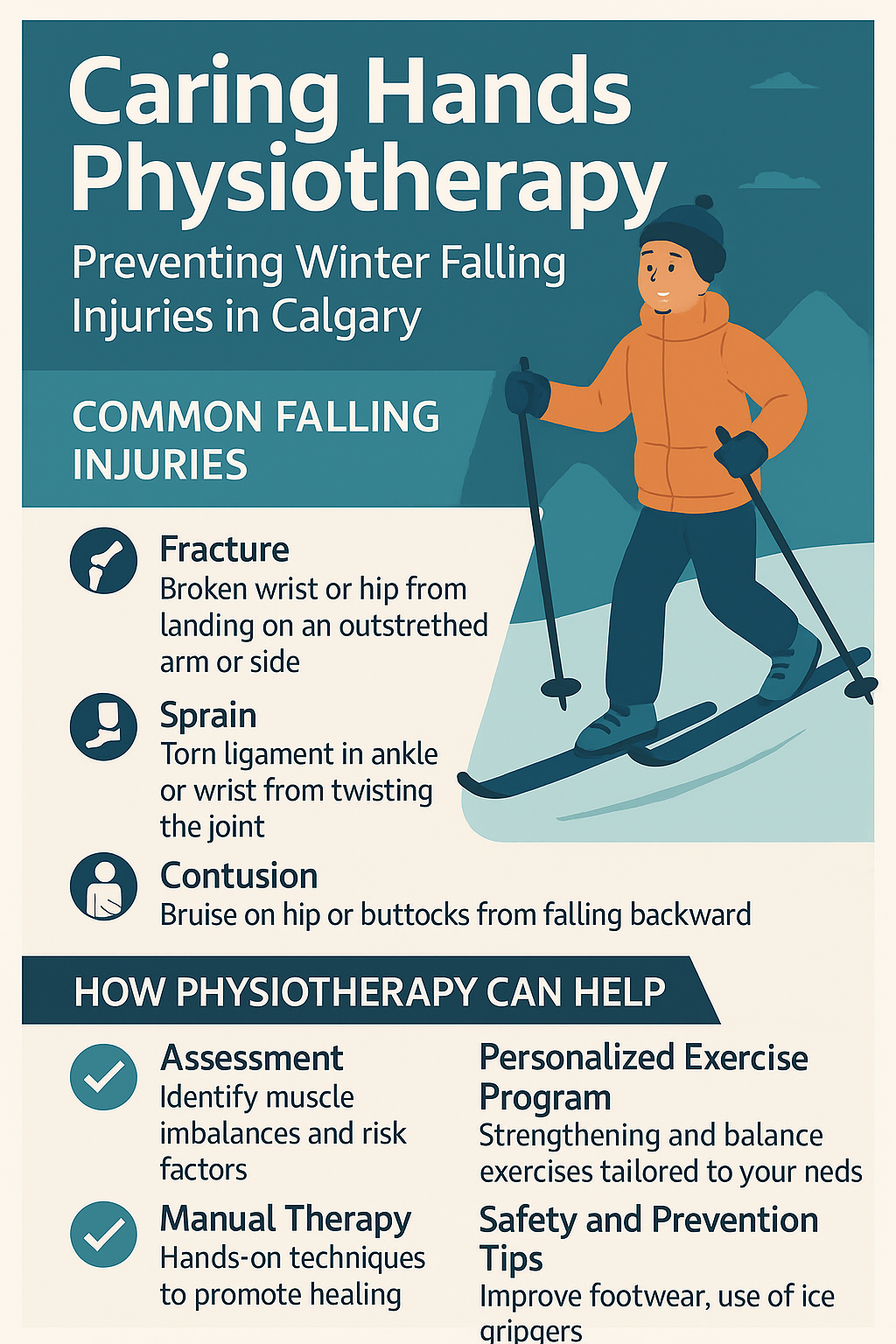 Caring Hands Physiotherapy

Preventing Winter Falling Injuries in Calgary

COMMON FALLING INJURIES

Fracture
Broken wrist or hip from landing on an outstrethed arm or side

Sprain
Torn ligament in ankle or wrist from twisting the joint

Contusion
Bruise on hip or buttocks from falling backward

HOW PHYSIOTHERAPY CAN HELP

Assessment
Identify muscle imbalances and risk factors

Manual Therapy
Hands-on techniques to promote healing

Personalized Exercise Program
Strengthening and balance exercises tailored to your neds

Safety and Prevention Tips
Improve footwear, use of ice gripgers