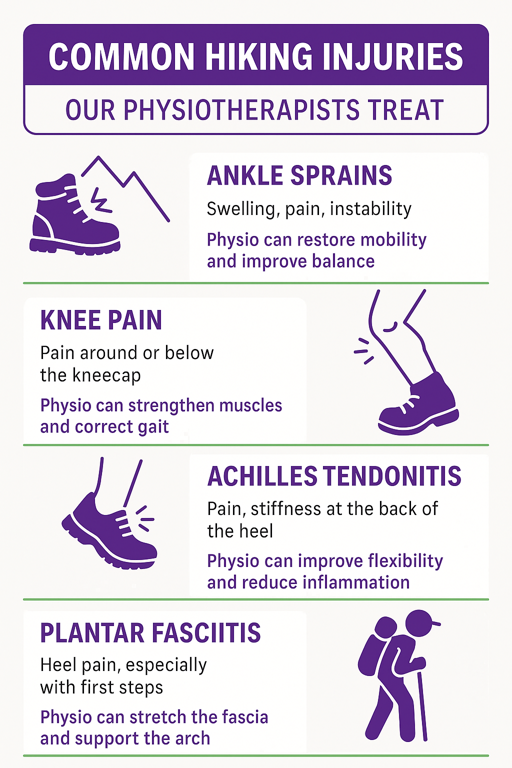 COMMON HIKING INJURIES

OUR PHYSIOTHERAPISTS TREAT

ANKLE SPRAINS

Swelling, pain, instability

Physio can restore mobility and improve balance

KNEE PAIN

Pain around or below the kneecap

Physio can strengthen muscles and correct gait

ACHILLES TENDONITIS

Pain, stiffness at the back of the heel

Physio can improve flexibility and reduce inflammation

PLANTAR FASCIITIS

Heel pain, especially with first steps

Physio can stretch the fascia and support the arch